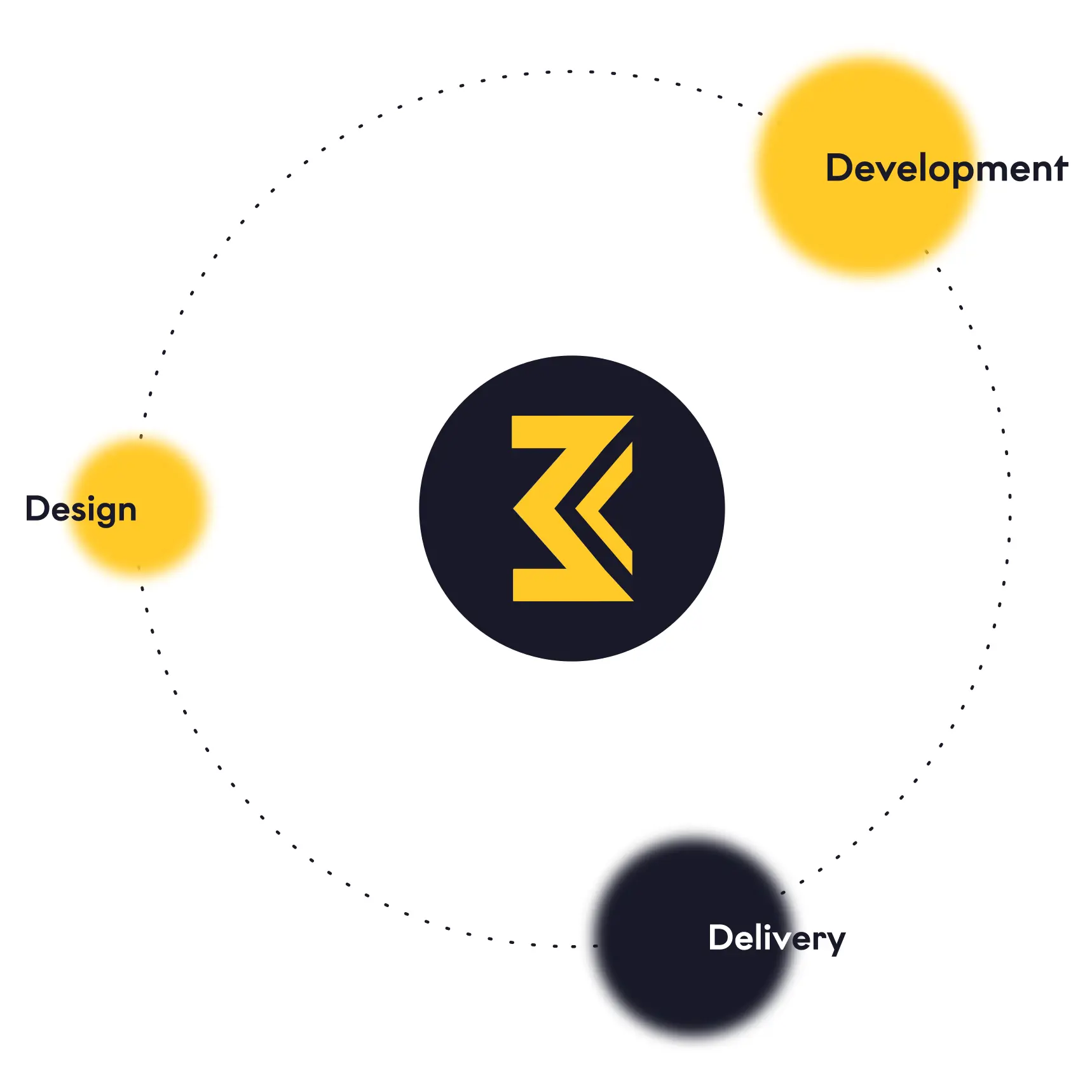 Development

Design

Delivery